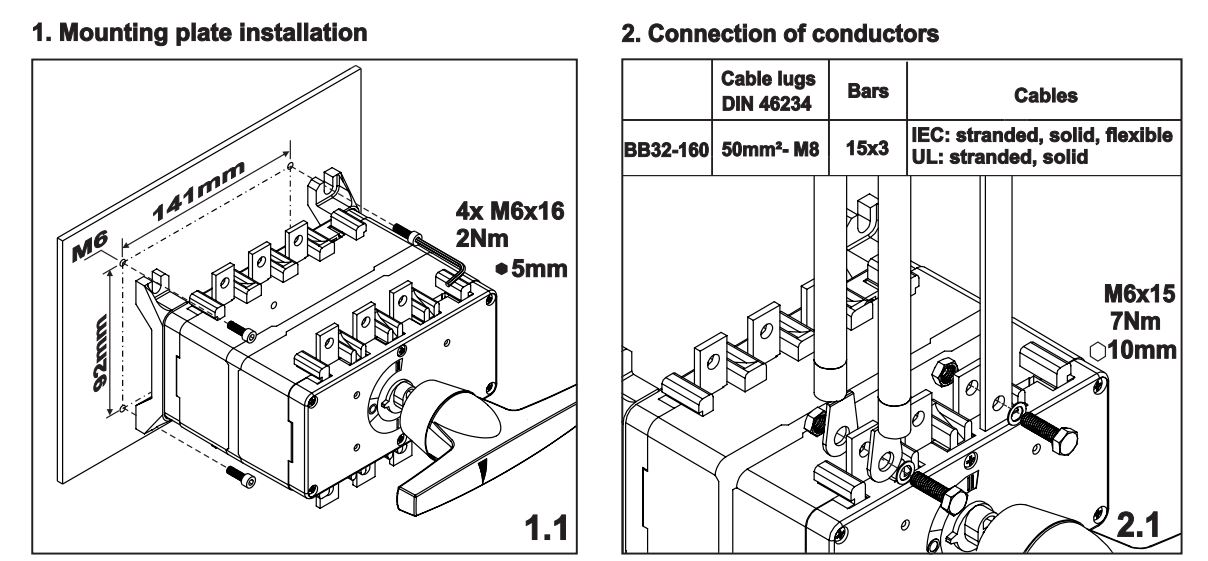 1. Mounting plate installation

141mm

M6

92mm

4x M6x16
2Nm
5mm

1.1

2. Connection of conductors

| | Cable lugs DIN 46234 | Bars | Cables |
|---|---|---|---|
| BB32-160 | 50mm²- M8 | 15x3 | IEC: stranded, solid, flexible UL: stranded, solid |

M6x15
7Nm
10mm

2.1