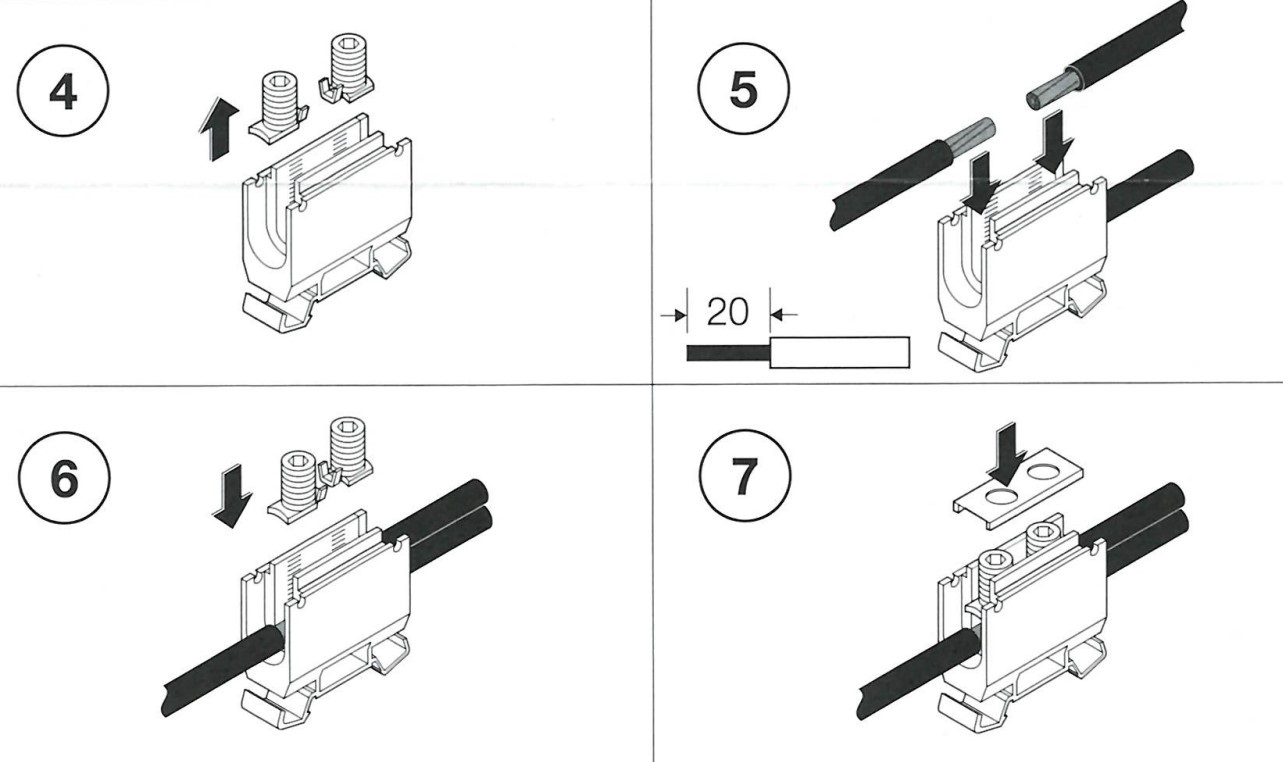 4

5

20

6

7