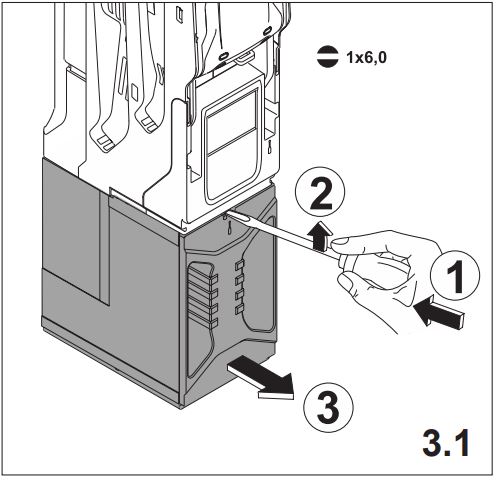 1x6,0

2

1

3

3.1