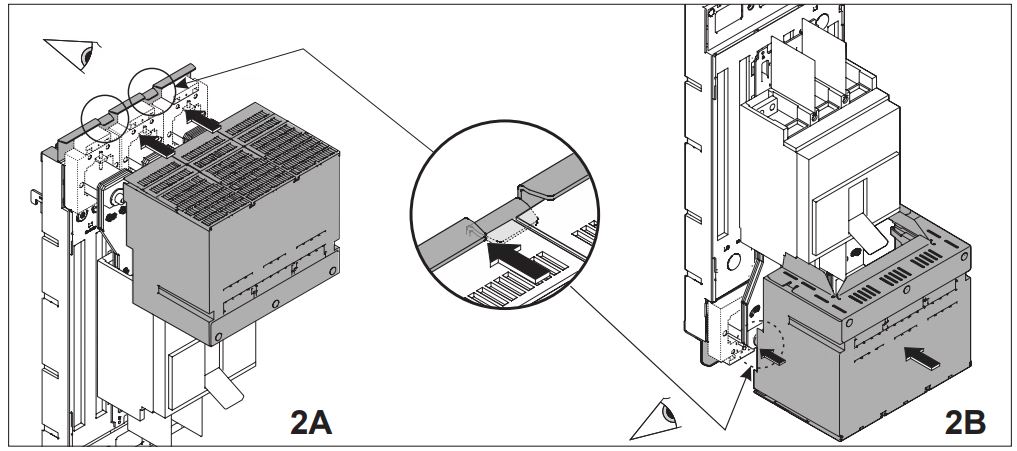 2A

2B