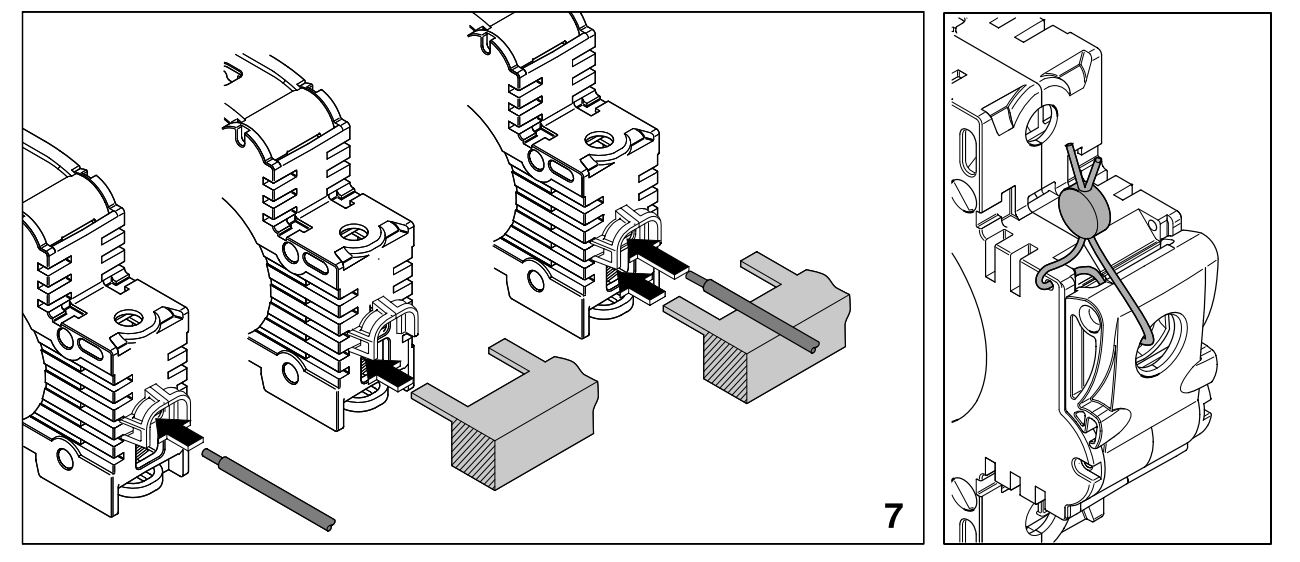 7