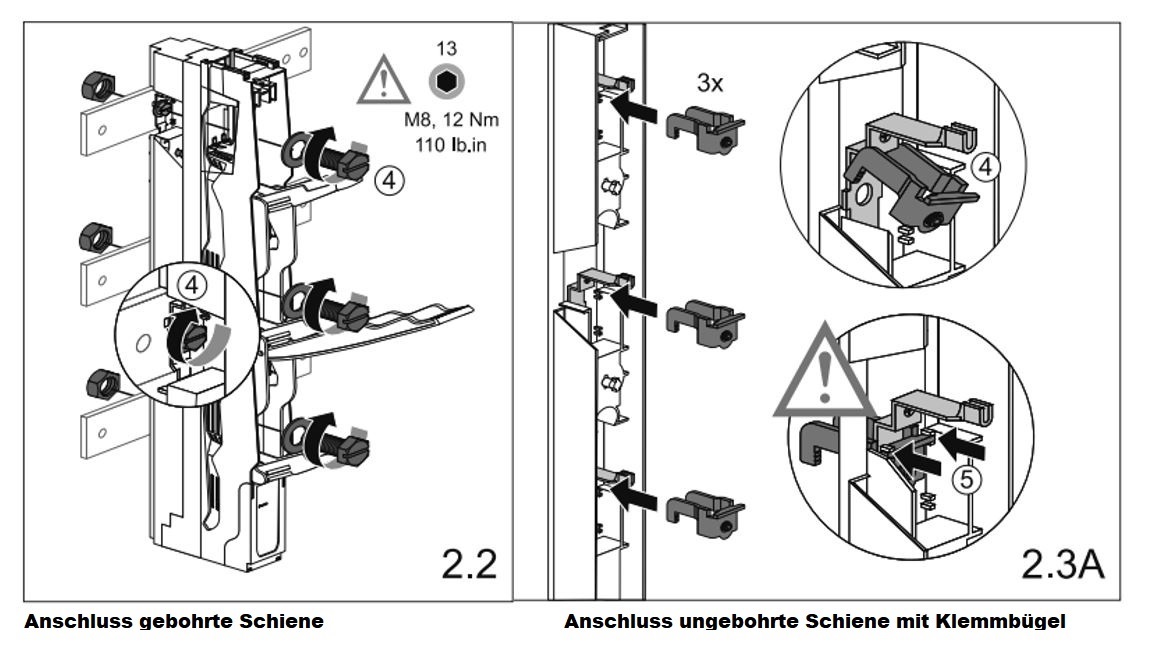 13

M8, 12 Nm
110 lb.in

4

4

2.2

Anschluss gebohrte Schiene

3x

4

5

2.3A

Anschluss ungebohrte Schiene mit Klemmbügel