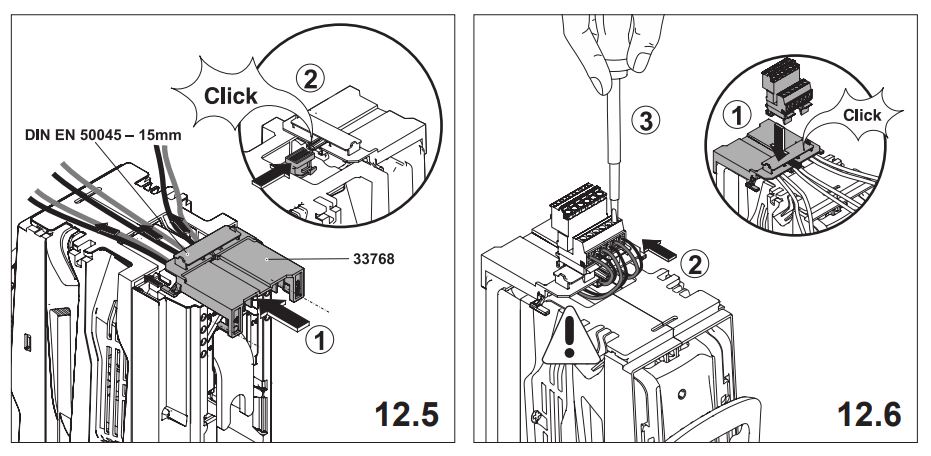 Click

2

DIN EN 50045 – 15mm

33768

1

12.5

3

1

Click

2

12.6