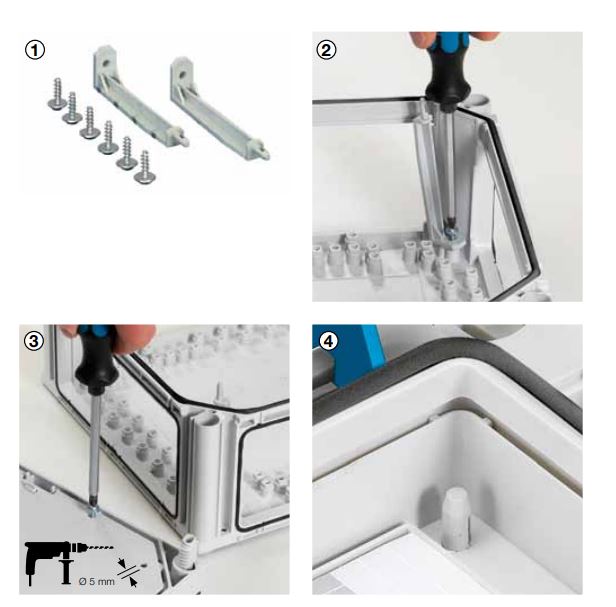 1
2
3
Ø 5 mm
4