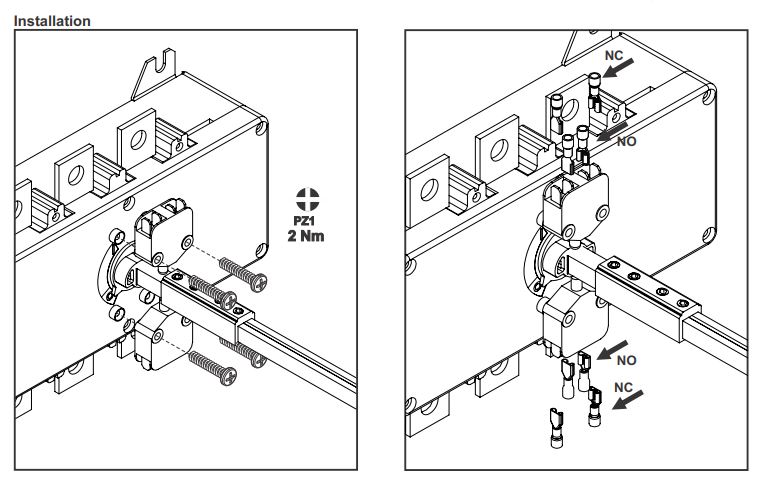 Installation

PZ1
2 Nm

NC
NO
NO
NC