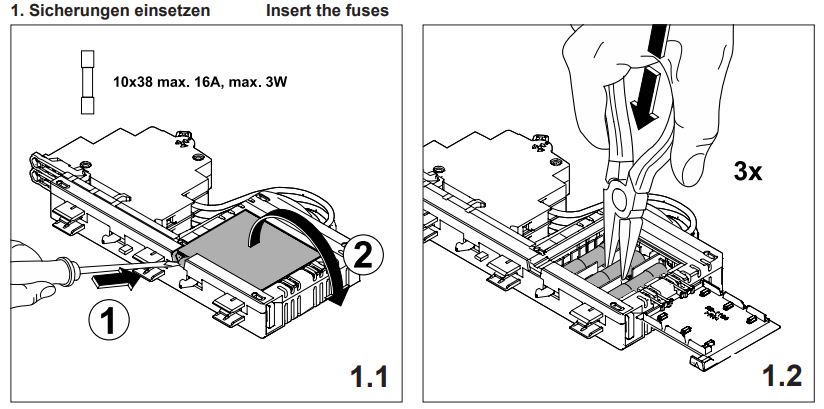 1. Sicherungen einsetzen Insert the fuses

10x38 max. 16A, max. 3W

2

1

1.1

3x

1.2