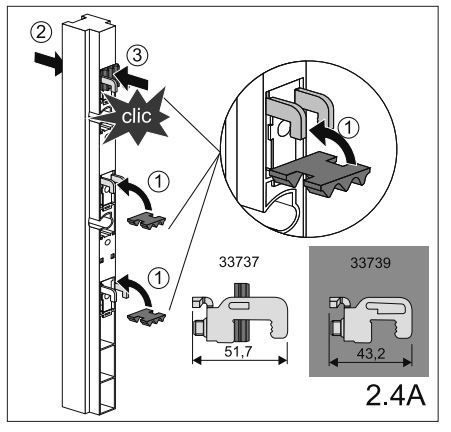 ②
③
clic
①
①
①
33737
51,7
33739
43,2
2.4A