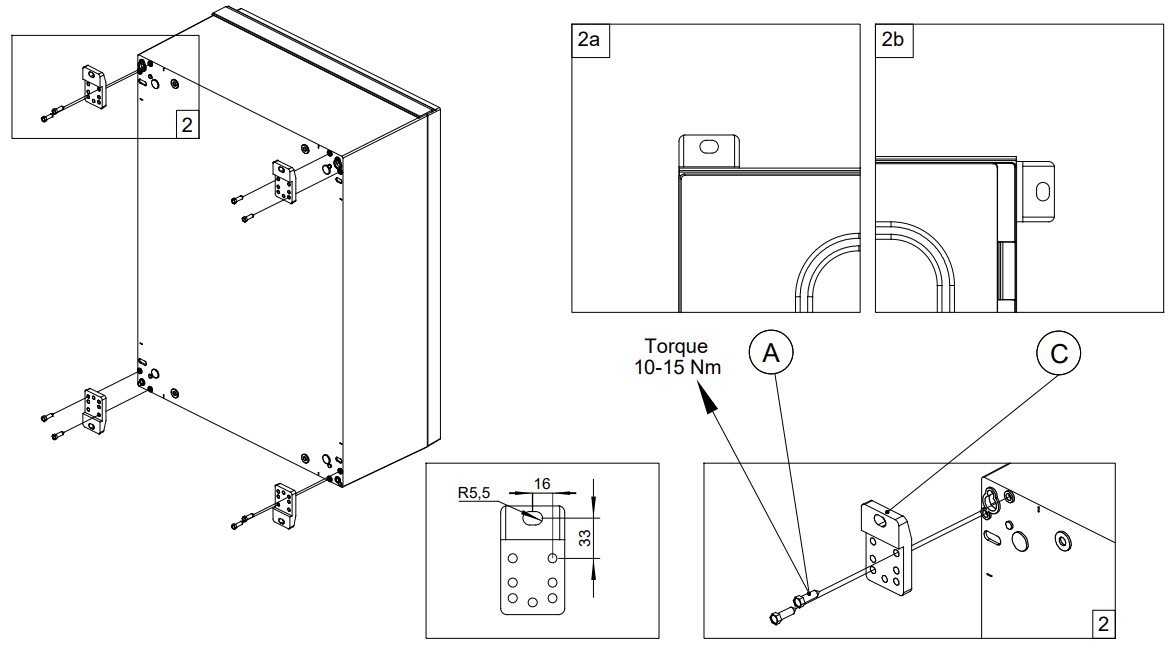 2

2a

2b

Torque
10-15 Nm

A

C

R5,5
16
33

2