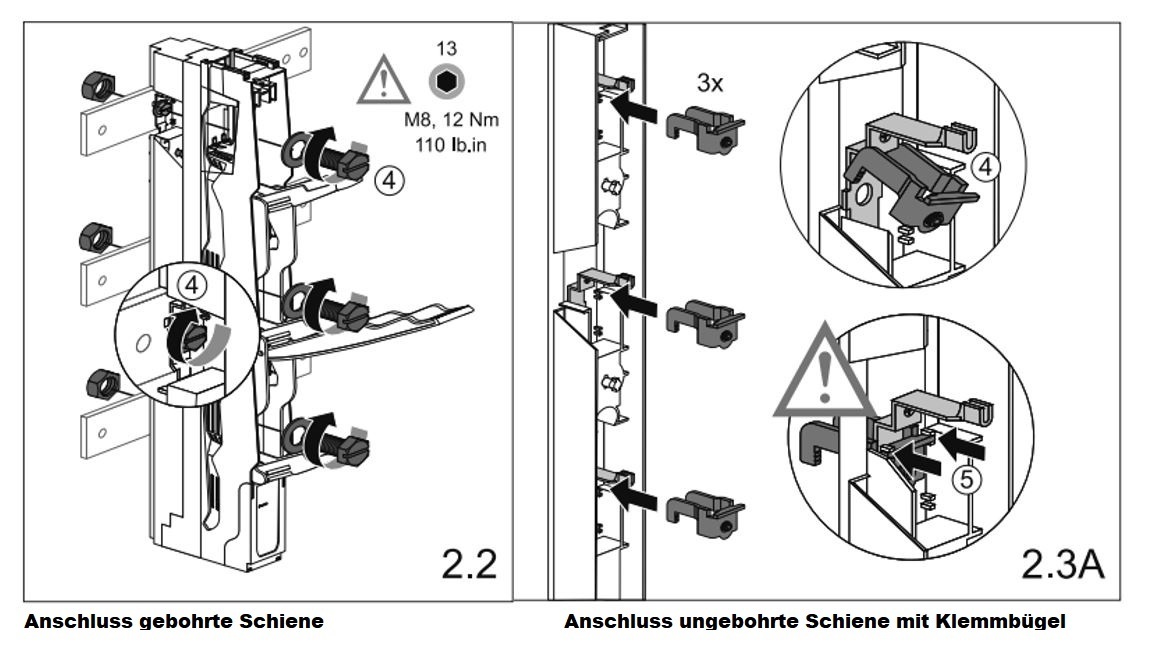 13

M8, 12 Nm
110 lb.in

4

4

2.2

Anschluss gebohrte Schiene

3x

4

5

2.3A

Anschluss ungebohrte Schiene mit Klemmbügel