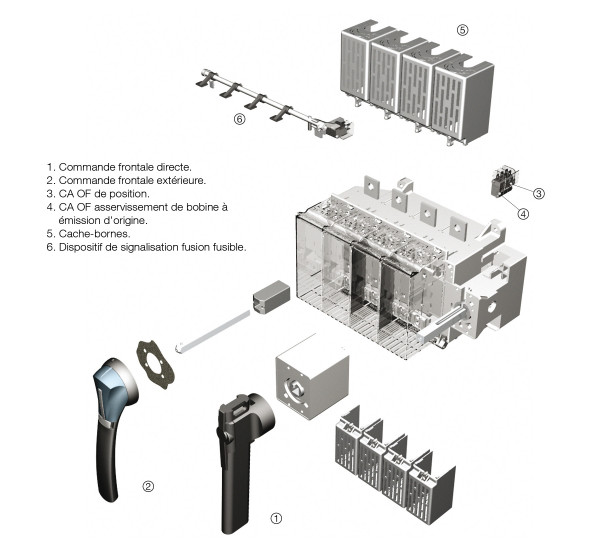 ⑤

⑥

1. Commande frontale directe.
2. Commande frontale extérieure.
3. CA OF de position.
4. CA OF asservissement de bobine à émission d'origine.
5. Cache-bornes.
6. Dispositif de signalisation fusion fusible.

③

④

②

①